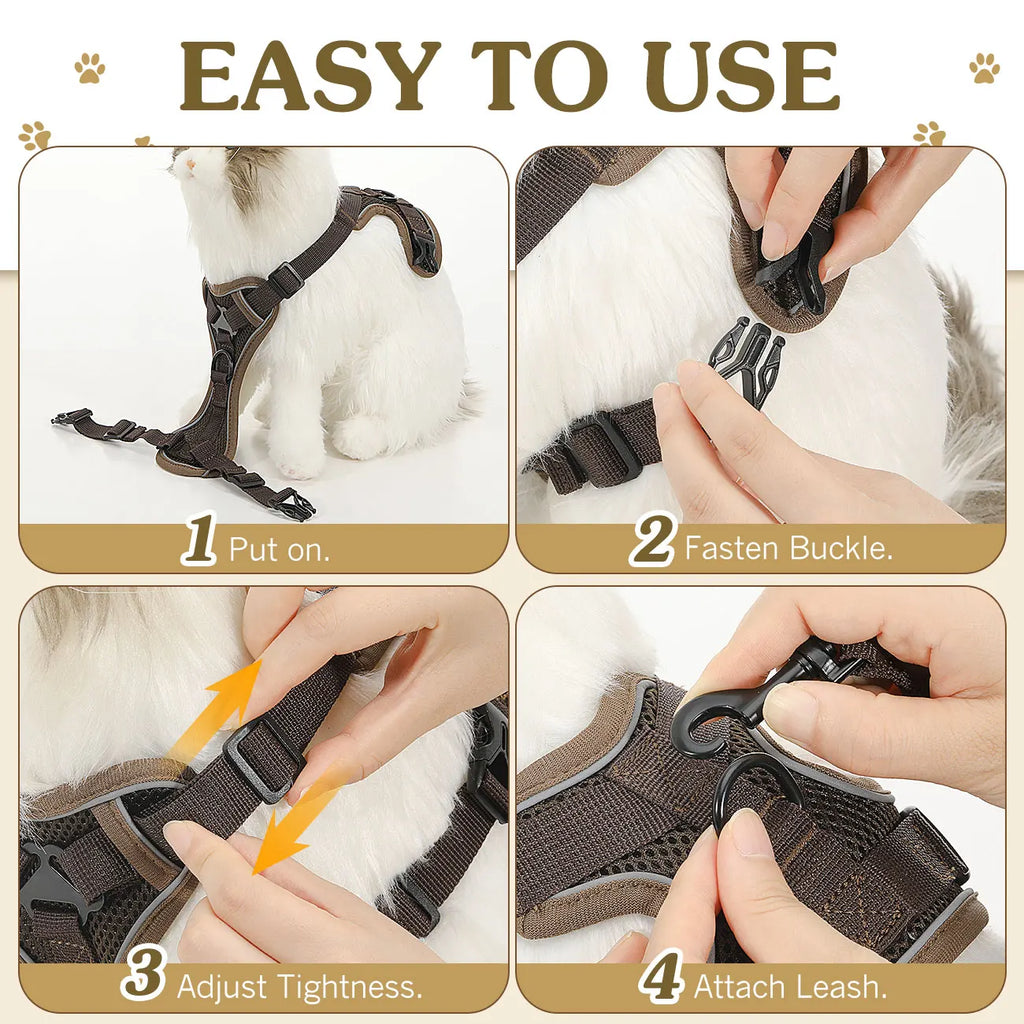 EASY TO USE

1 Put on.

2 Fasten Buckle.

3 Adjust Tightness.

4 Attach Leash.